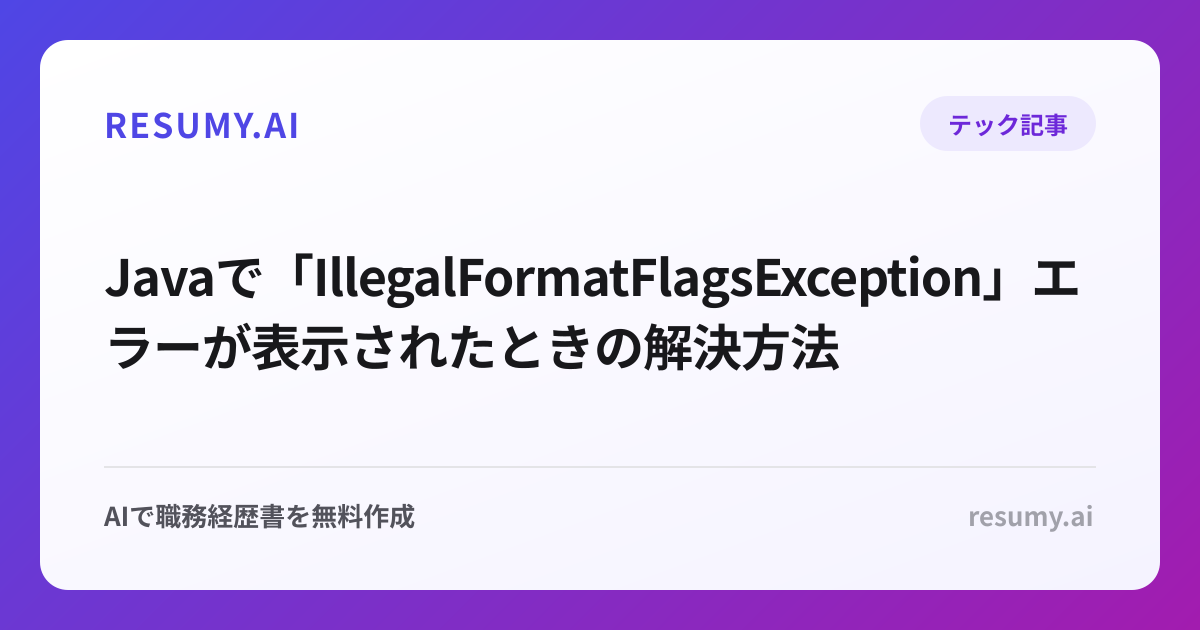 RESUMY.AI

テック記事

Javaで「IllegalFormatFlagsException」エラーが表示されたときの解決方法

AIで職務経歴書を無料作成

resumy.ai