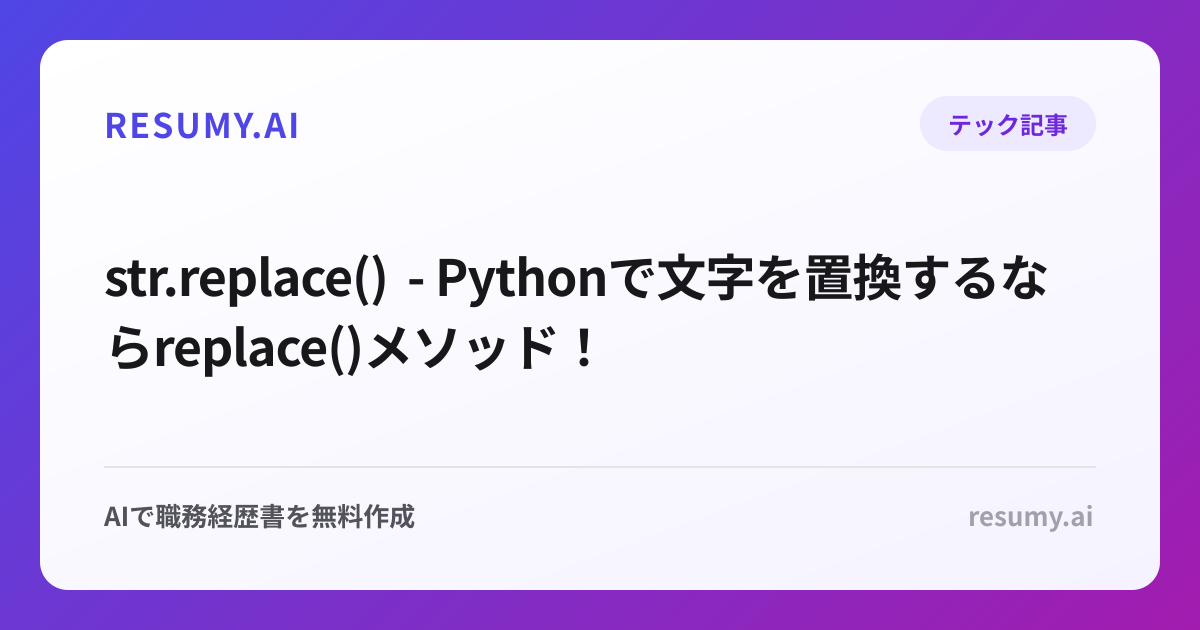 RESUMY.AI

テック記事

str.replace() - Pythonで文字を置換するならreplace()メソッド！

AIで職務経歴書を無料作成

resumy.ai