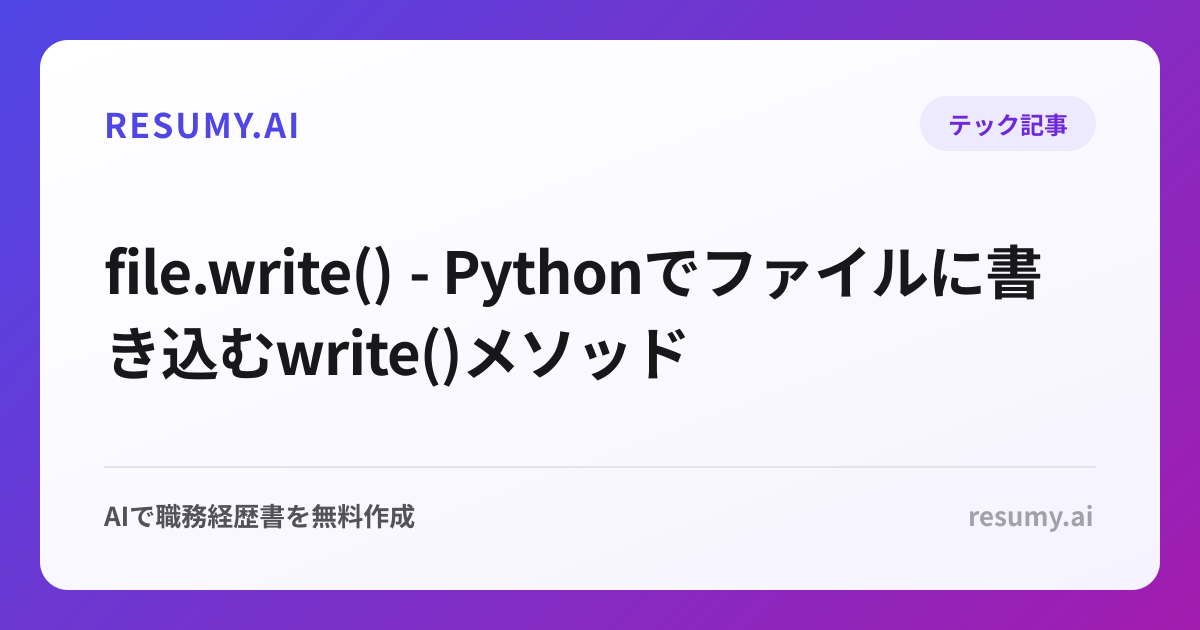 RESUMY.AI

テック記事

file.write() - Pythonでファイルに書き込むwrite()メソッド

AIで職務経歴書を無料作成

resumy.ai